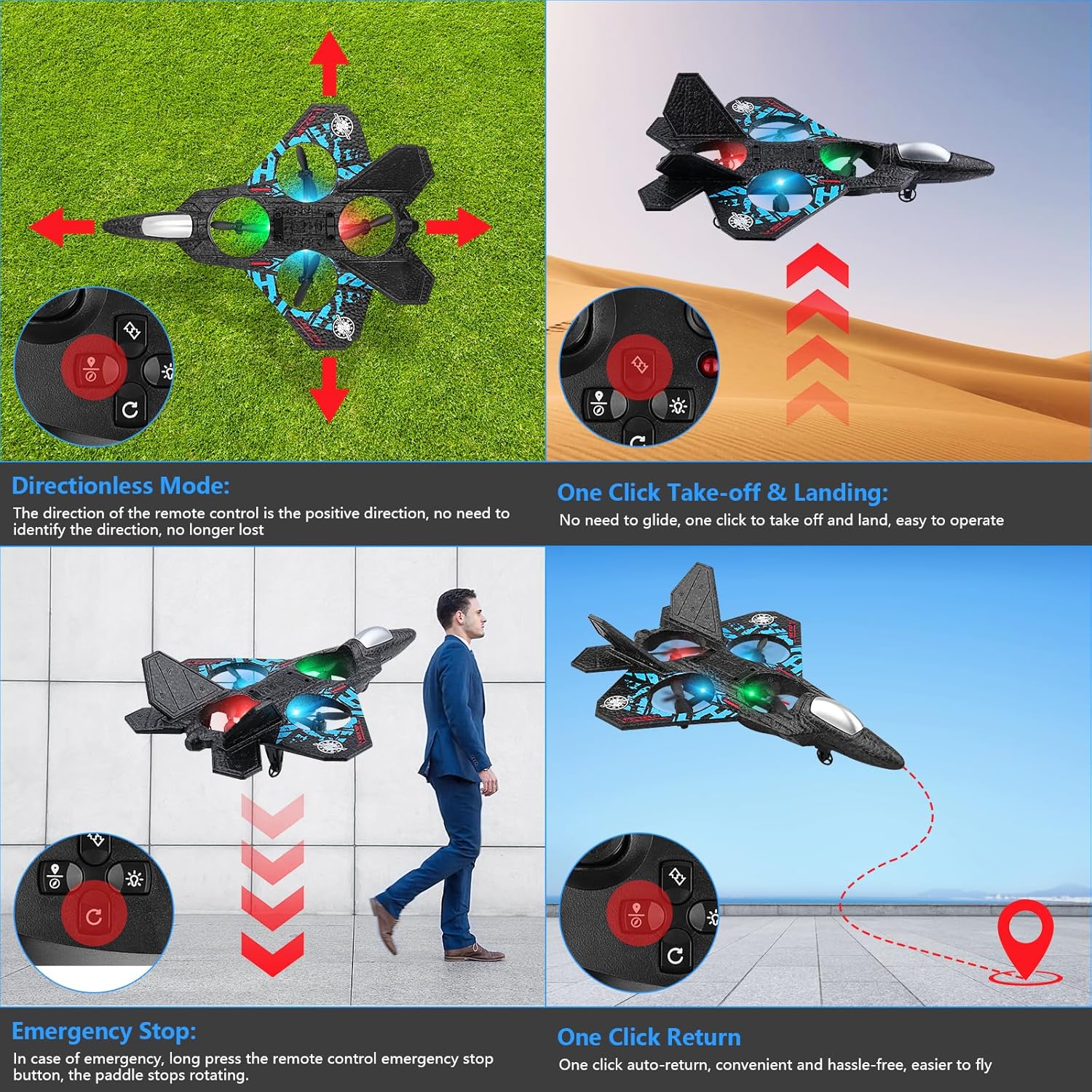 Directionless Mode:
The direction of the remote control is the positive direction, no need to identify the direction, no longer lost

One Click Take-off & Landing:
No need to glide, one click to take off and land, easy to operate

Emergency Stop:
In case of emergency, long press the remote control emergency stop button, the paddle stops rotating.

One Click Return
One click auto-return, convenient and hassle-free, easier to fly