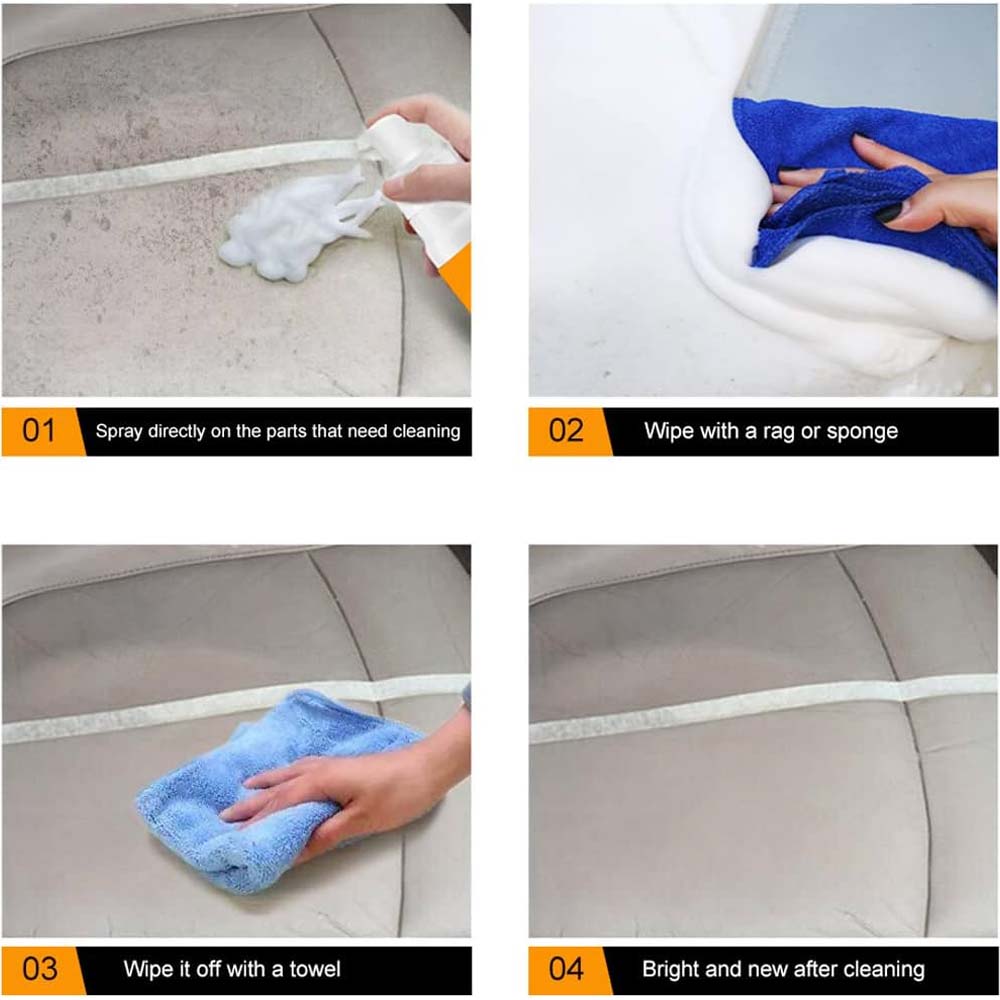 01 Spray directly on the parts that need cleaning

02 Wipe with a rag or sponge

03 Wipe it off with a towel

04 Bright and new after cleaning