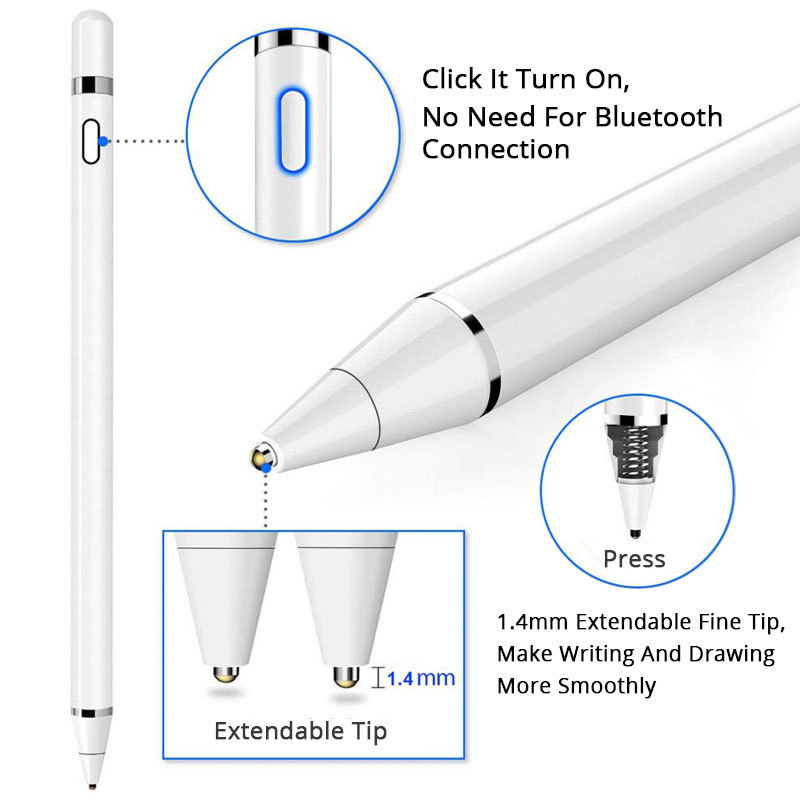 Click It Turn On,
No Need For Bluetooth Connection

Press

1.4mm Extendable Fine Tip, Make Writing And Drawing More Smoothly

1.4 mm

Extendable Tip