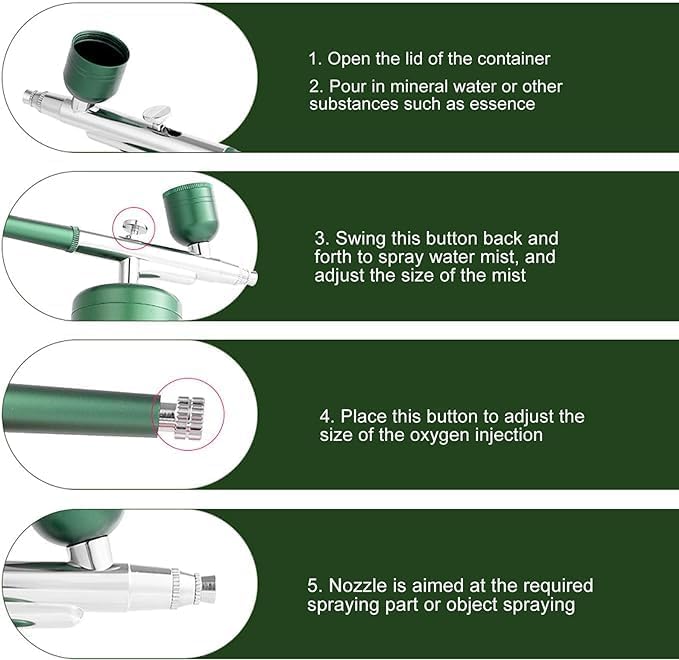 1. Open the lid of the container

2. Pour in mineral water or other substances such as essence

3. Swing this button back and forth to spray water mist, and adjust the size of the mist

4. Place this button to adjust the size of the oxygen injection

5. Nozzle is aimed at the required spraying part or object spraying