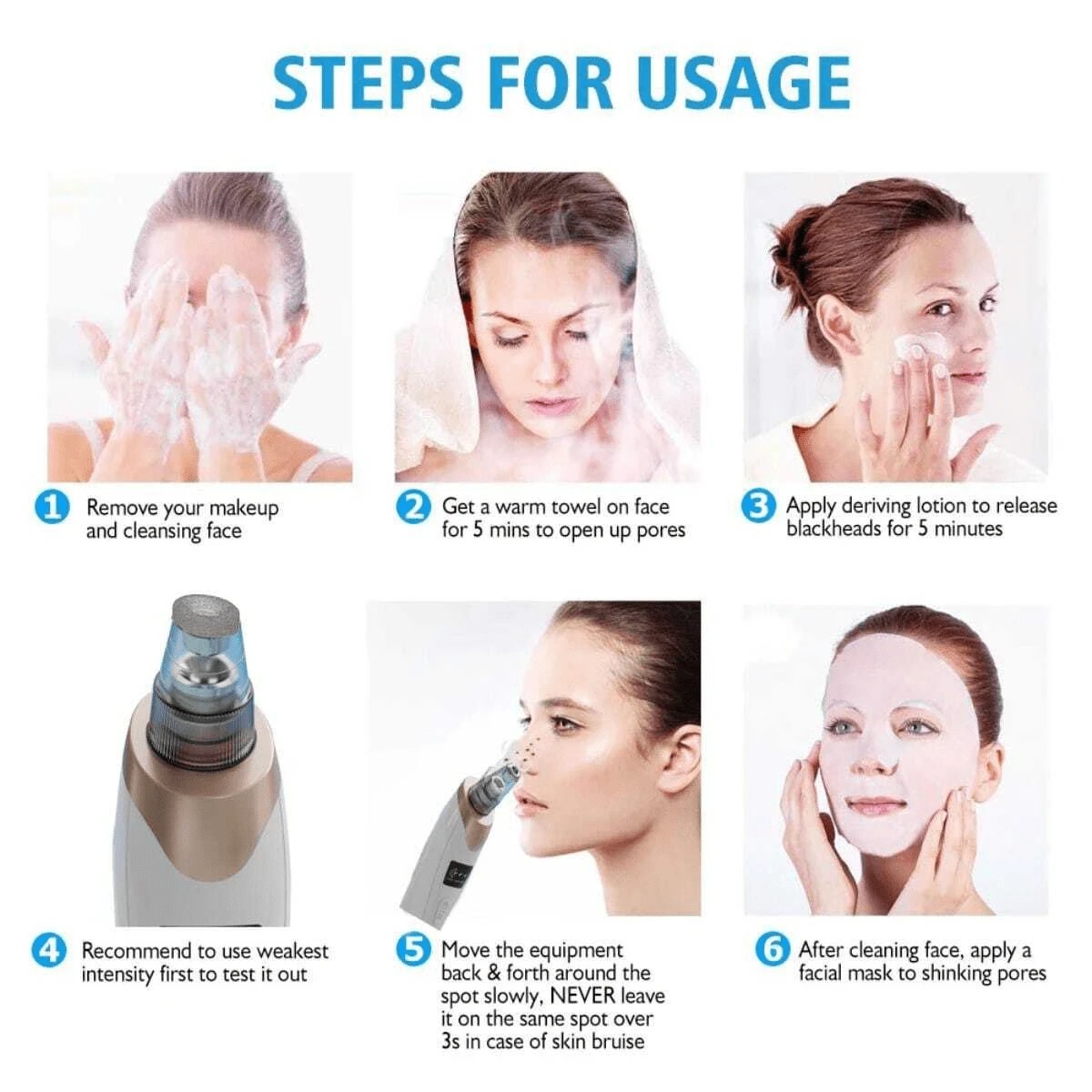 STEPS FOR USAGE

1 Remove your makeup and cleansing face

2 Get a warm towel on face for 5 mins to open up pores

3 Apply deriving lotion to release blackheads for 5 minutes

4 Recommend to use weakest intensity first to test it out

5 Move the equipment back & forth around the spot slowly, NEVER leave it on the same spot over 3s in case of skin bruise

6 After cleaning face, apply a facial mask to shinking pores