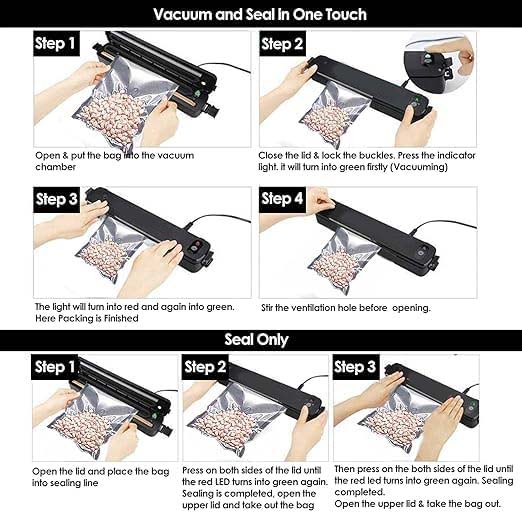 Vacuum and Seal In One Touch

Step 1

Open & put the bag into the vacuum chamber

Step 2

Close the lid & lock the buckles. Press the indicator light. it will turn into green firstly (Vacuuming)

Step 3

The light will turn into red and again into green. Here Packing is Finished

Step 4

Stir the ventilation hole before opening.

Seal Only

Step 1

Open the lid and place the bag into sealing line

Step 2

Press on both sides of the lid until the red LED turns into green again. Sealing is completed, open the upper lid and take out the bag

Step 3

Then press on the both sides of the lid until the red led turns into green again. Sealing completed.
Open the upper lid & take the bag out.