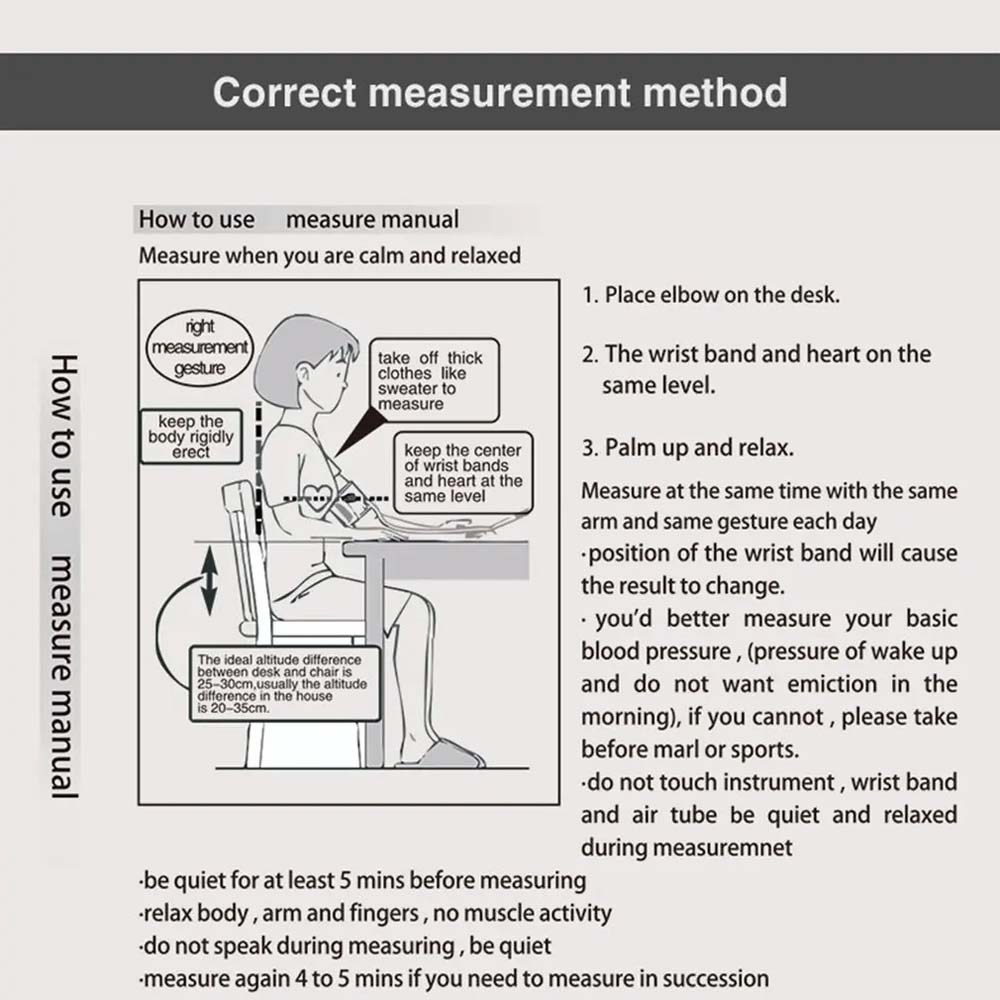 Correct measurement method

How to use measure manual

How to use measure manual

Measure when you are calm and relaxed

right measurement gesture

keep the body rigidly erect

take off thick clothes like sweater to measure

keep the center of wrist bands and heart at the same level

The ideal altitude difference between desk and chair is 25–30cm,usually the altitude difference in the house is 20–35cm.

1. Place elbow on the desk.

2. The wrist band and heart on the same level.

3. Palm up and relax.

Measure at the same time with the same arm and same gesture each day
·position of the wrist band will cause the result to change.
· you'd better measure your basic blood pressure , (pressure of wake up and do not want emiction in the morning), if you cannot , please take before marl or sports.
·do not touch instrument , wrist band and air tube be quiet and relaxed during measuremnet

·be quiet for at least 5 mins before measuring
·relax body , arm and fingers , no muscle activity
·do not speak during measuring , be quiet
·measure again 4 to 5 mins if you need to measure in succession