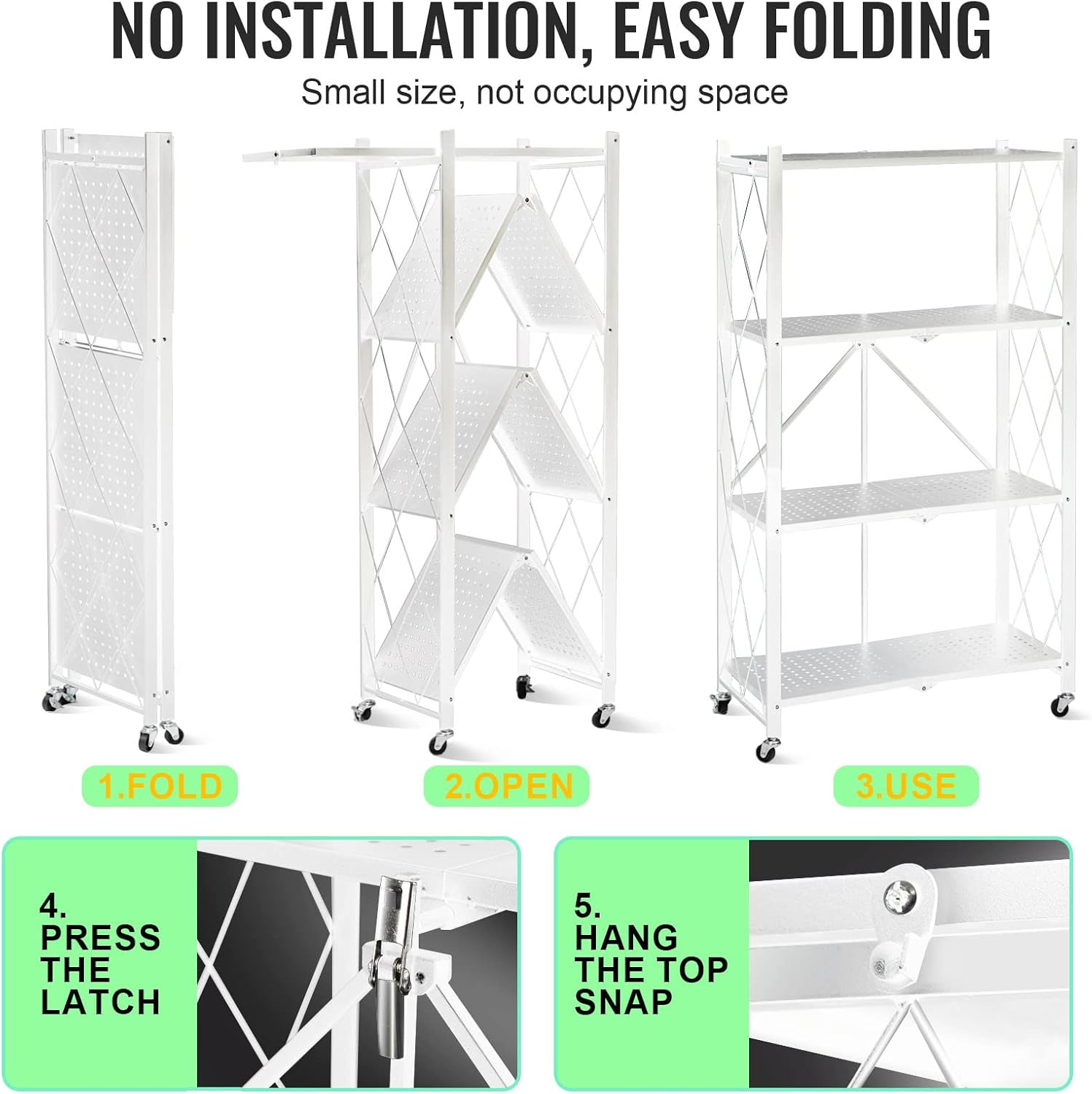 NO INSTALLATION, EASY FOLDING

Small size, not occupying space

1.FOLD

2.OPEN

3.USE

4. PRESS THE LATCH

5. HANG THE TOP SNAP