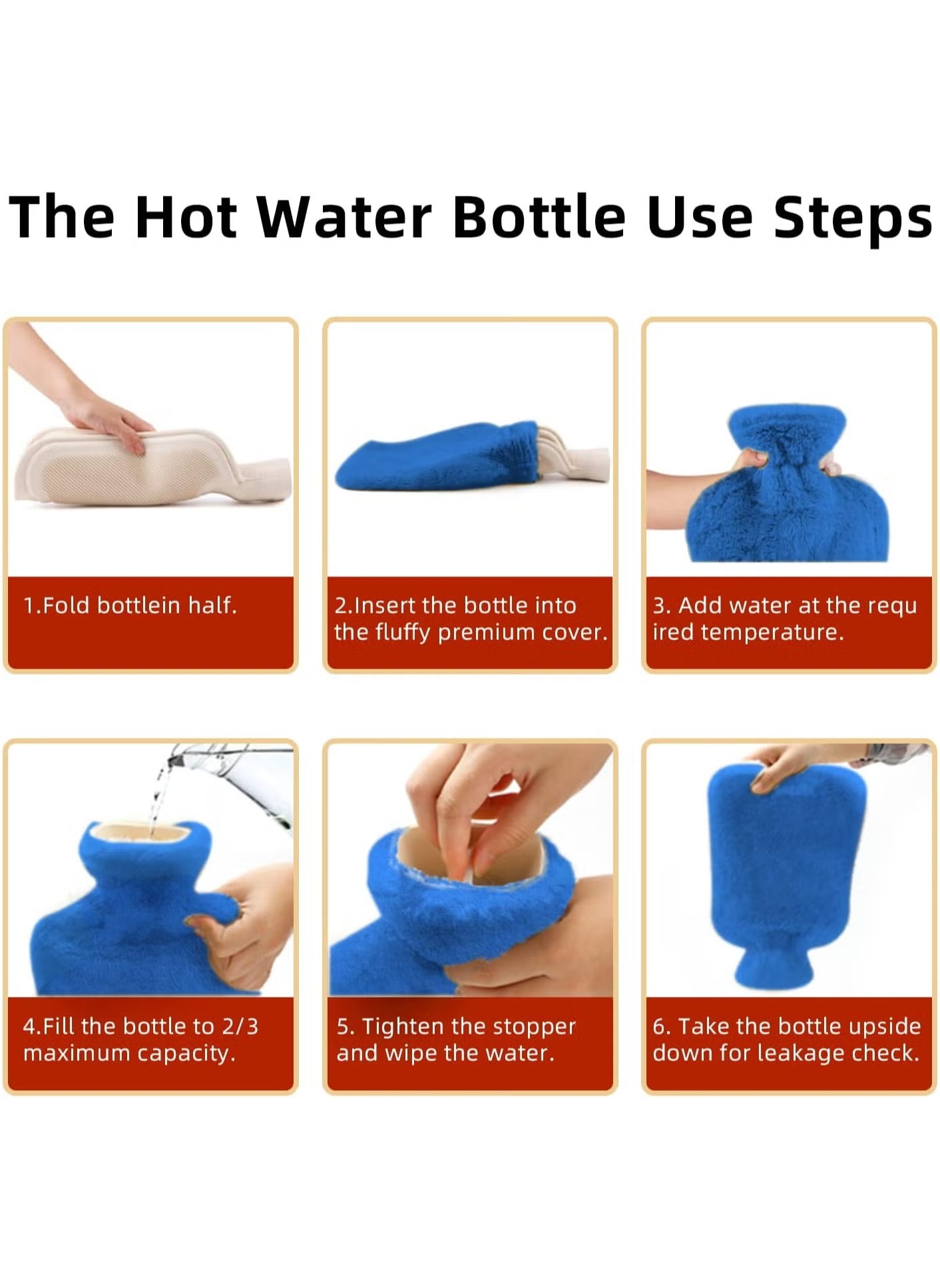 The Hot Water Bottle Use Steps

1.Fold bottlein half.

2.Insert the bottle into the fluffy premium cover.

3. Add water at the requ ired temperature.

4.Fill the bottle to 2/3 maximum capacity.

5. Tighten the stopper and wipe the water.

6. Take the bottle upside down for leakage check.